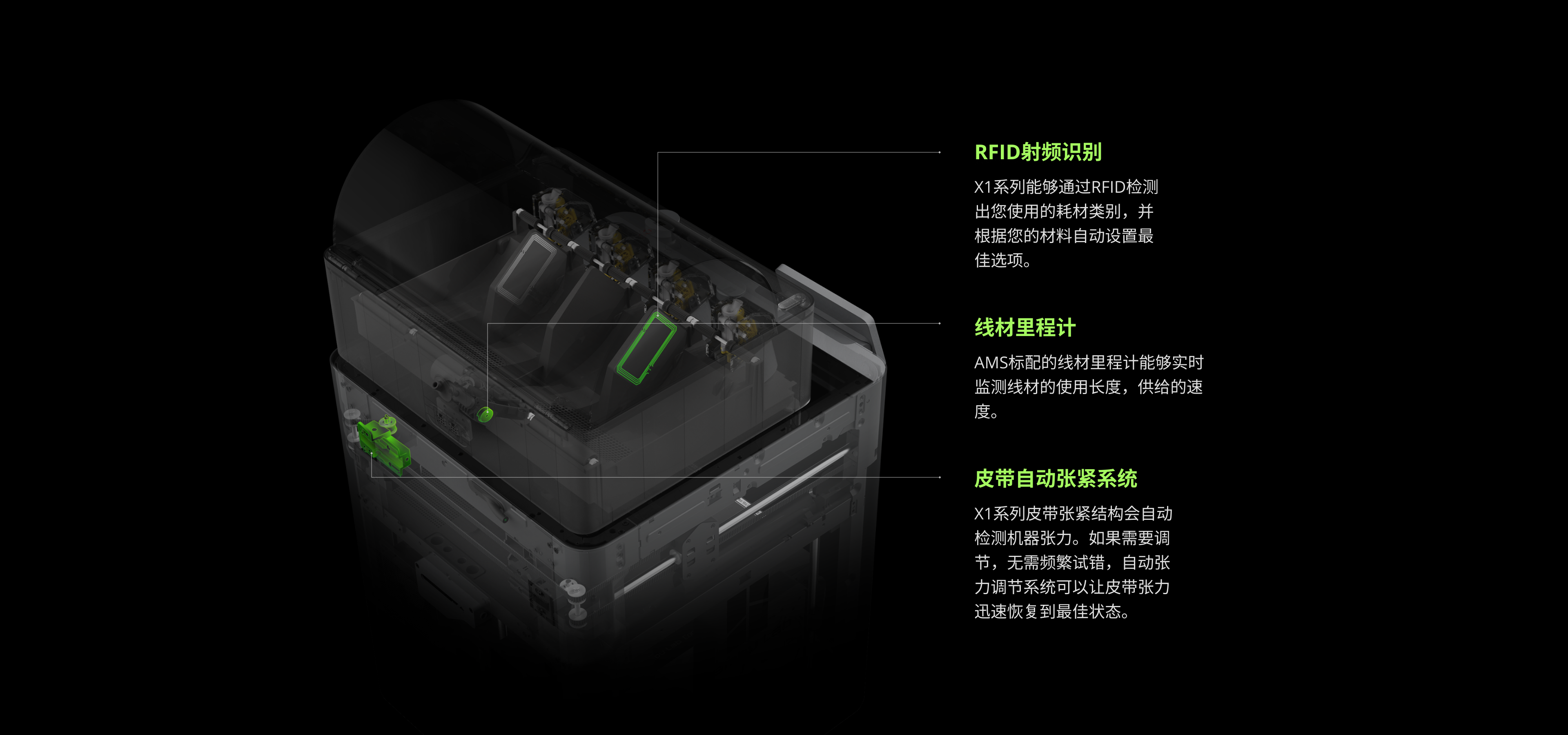 RFID射频识别

X1系列能够通过RFID检测出您使用的耗材类别，并根据您的材料自动设置最佳选项。

线材里程计

AMS标配的线材里程计能够实时监测线材的使用长度，供给的速度。

皮带自动张紧系统

X1系列皮带张紧结构会自动检测机器张力。如果需要调节，无需频繁试错，自动张力调节系统可以让皮带张力迅速恢复到最佳状态。